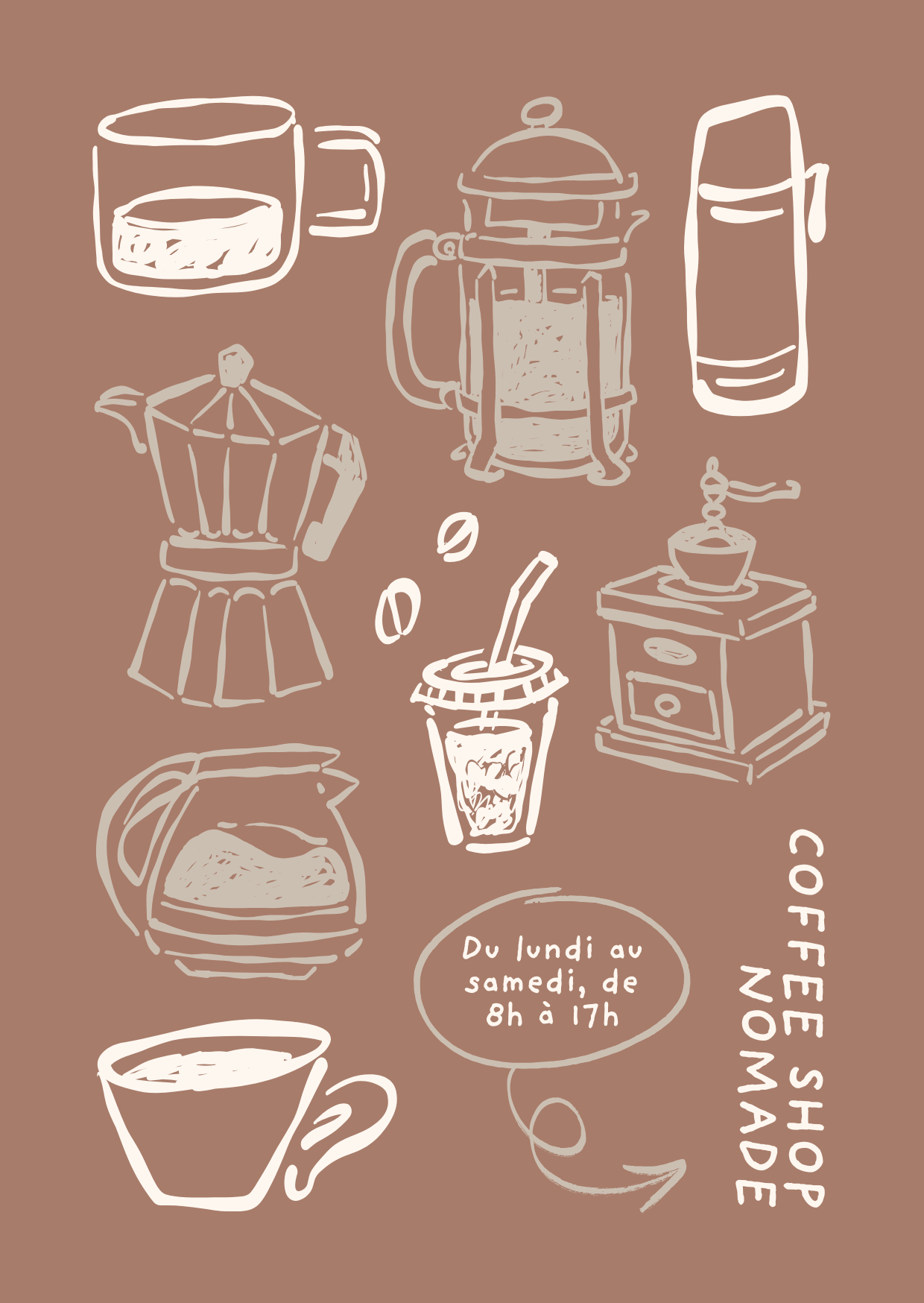 Du lundi au samedi, de 8h à 17h

COFFEE SHOP NOMADE